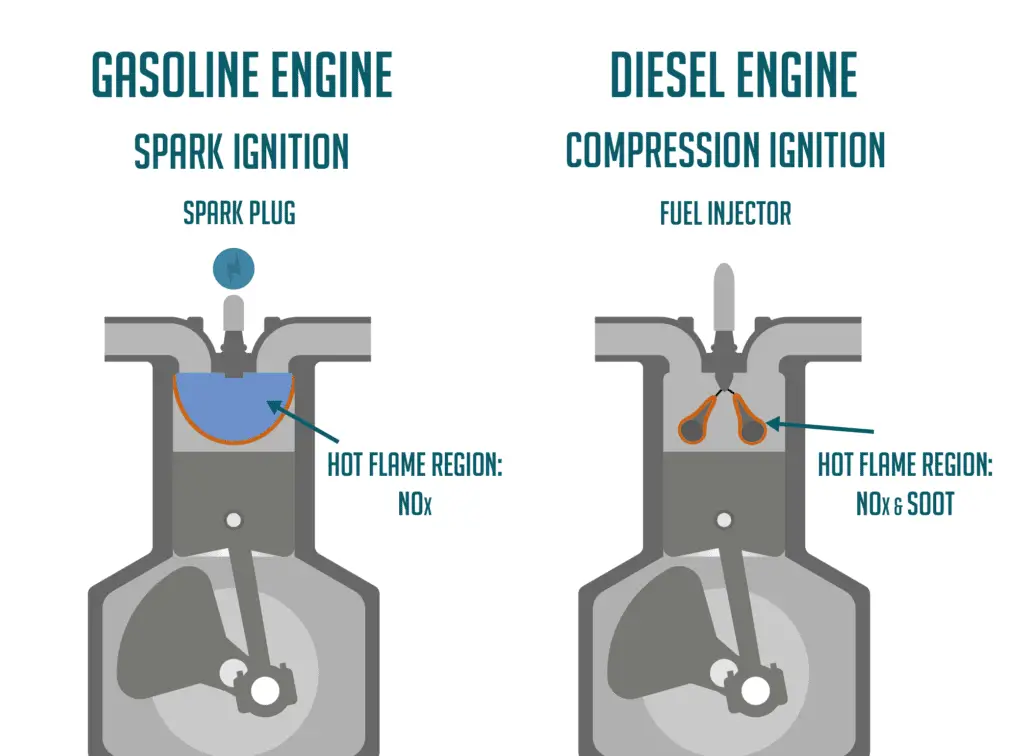 GASOLINE ENGINE

SPARK IGNITION

SPARK PLUG

HOT FLAME REGION: NOx

DIESEL ENGINE

COMPRESSION IGNITION

FUEL INJECTOR

HOT FLAME REGION: NOx & SOOT